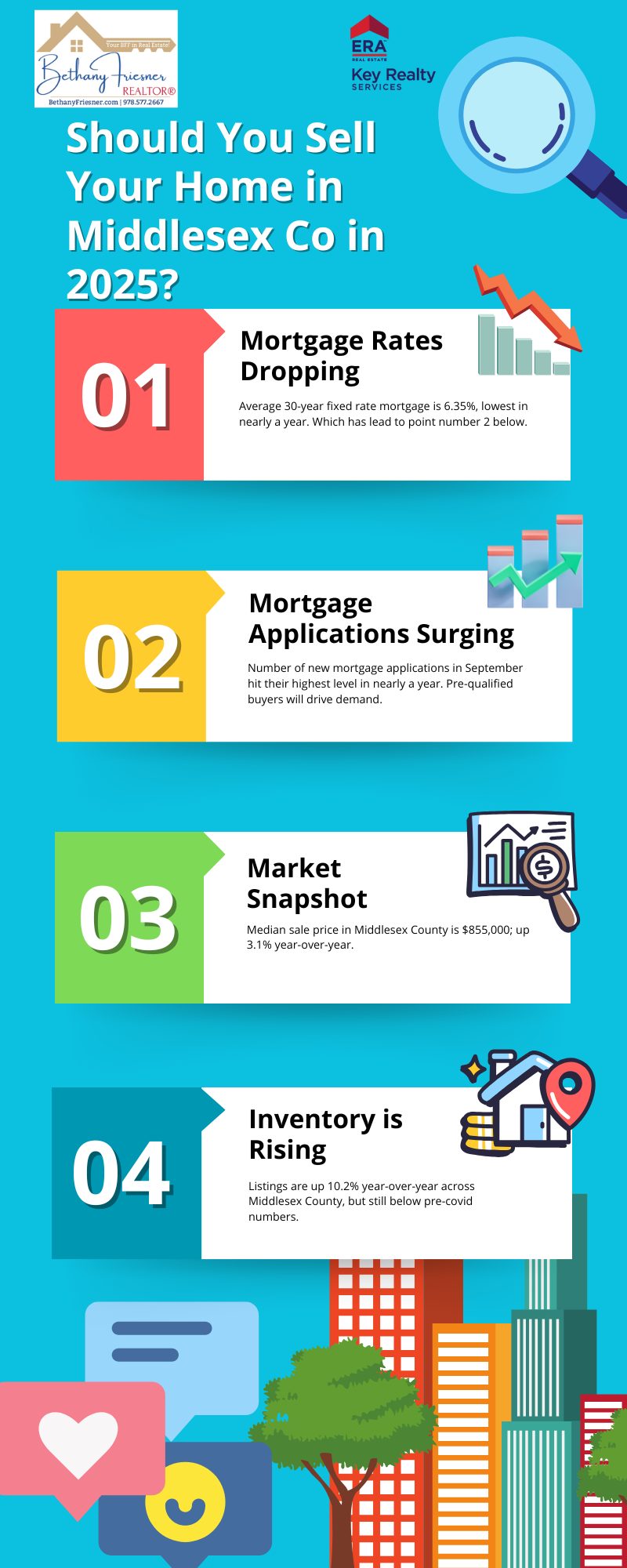 Your BFF in Real Estate!
Bethany Friesner
REALTOR®
BethanyFriesner.com | 978.577.2667

ERA
REAL ESTATE
Key Realty
SERVICES

Should You Sell Your Home in Middlesex Co in 2025?

01

Mortgage Rates Dropping

Average 30-year fixed rate mortgage is 6.35%, lowest in nearly a year. Which has lead to point number 2 below.

02

Mortgage Applications Surging

Number of new mortgage applications in September hit their highest level in nearly a year. Pre-qualified buyers will drive demand.

03

Market Snapshot

Median sale price in Middlesex County is $855,000; up 3.1% year-over-year.

04

Inventory is Rising

Listings are up 10.2% year-over-year across Middlesex County, but still below pre-covid numbers.